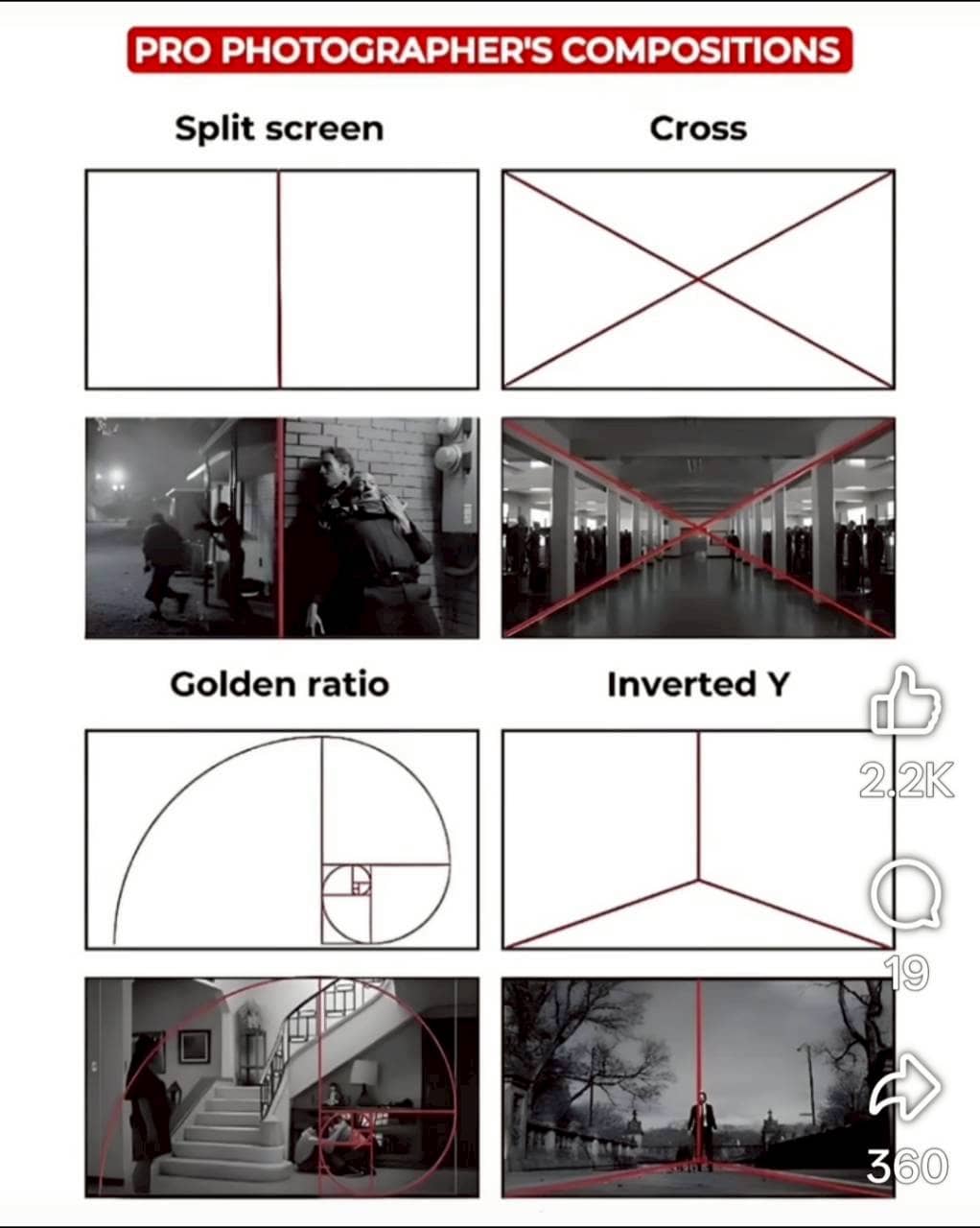 PRO PHOTOGRAPHER'S COMPOSITIONS

Split screen

Cross

Golden ratio

Inverted Y

2.2K

19

360